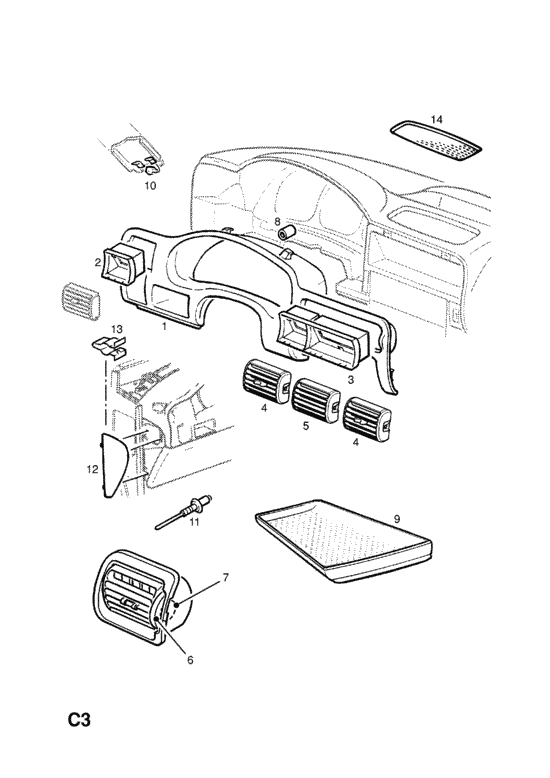 14

10

8

2

1

13

3

4

5

4

12

11

9

7

6

C3