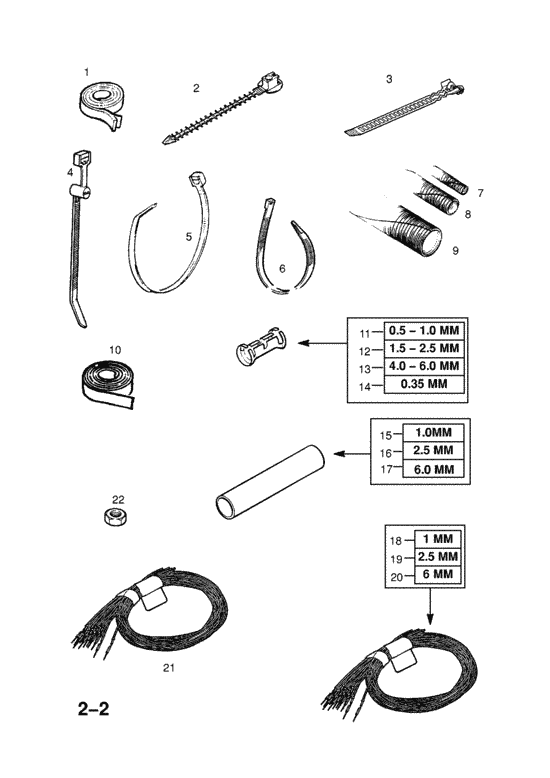 1

2

3

4

5

6

7

8

9

10

11 0.5 – 1.0 MM
12 1.5 – 2.5 MM
13 4.0 – 6.0 MM
14 0.35 MM

15 1.0MM
16 2.5 MM
17 6.0 MM

22

18 1 MM
19 2.5 MM
20 6 MM

21

2–2