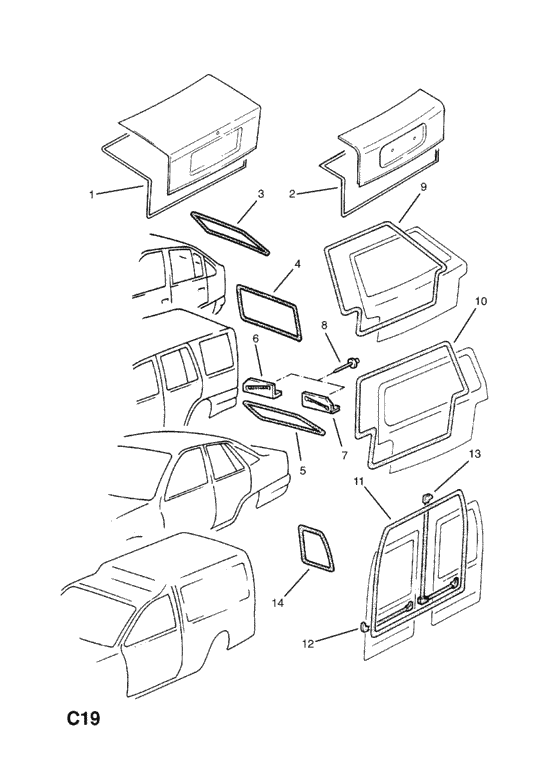 1
3
2
9
4
10
8
6
7
5
13
11
14
12
C19