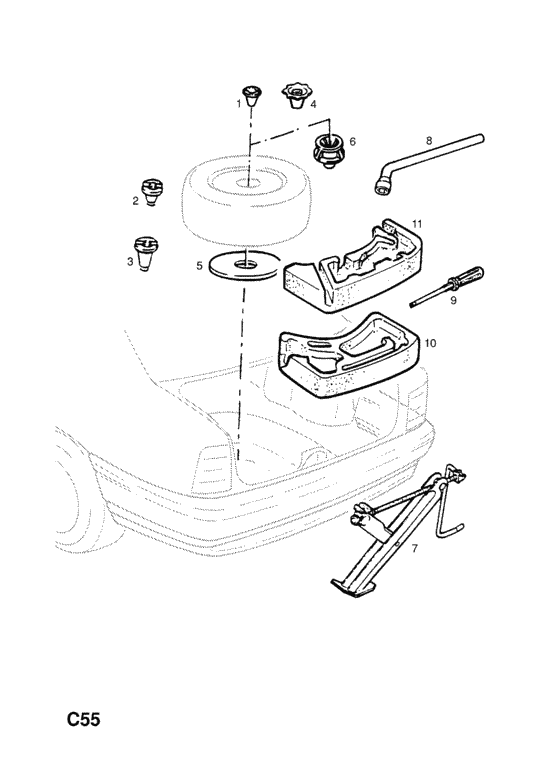 1
4
6
8
2
11
3
5
9
10
7
C55