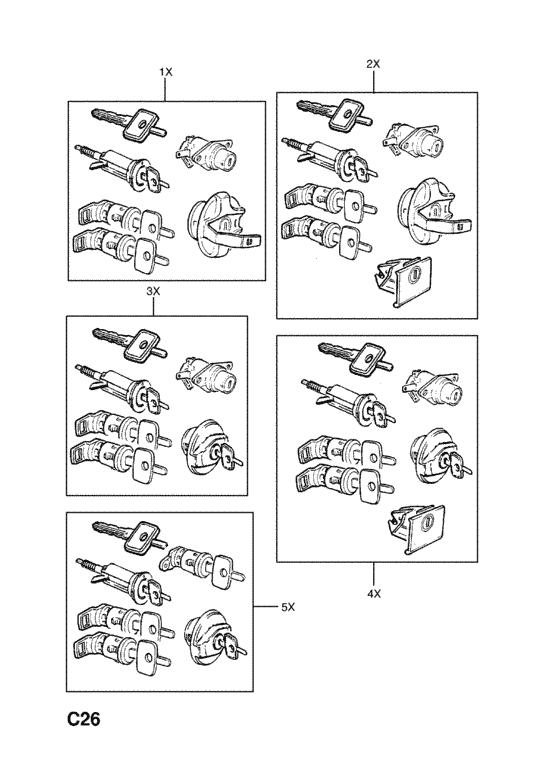 1X

2X

3X

4X

5X

C26