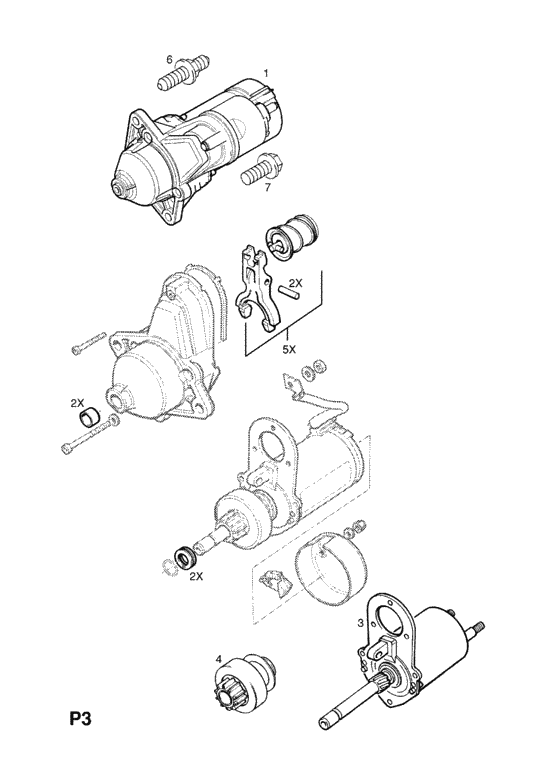 6
1
7
2X
5X
2X
2X
3
4
P3