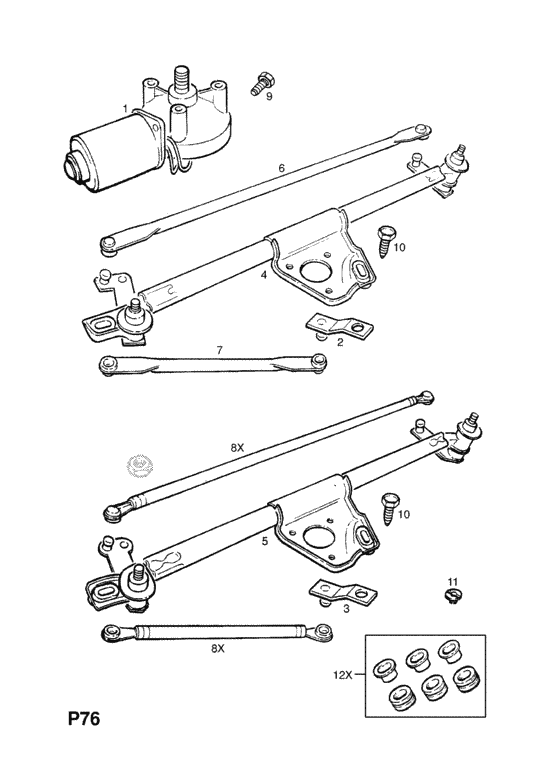 1
9
6
10
4
2
7
8X
10
5
11
3
8X
12X
P76