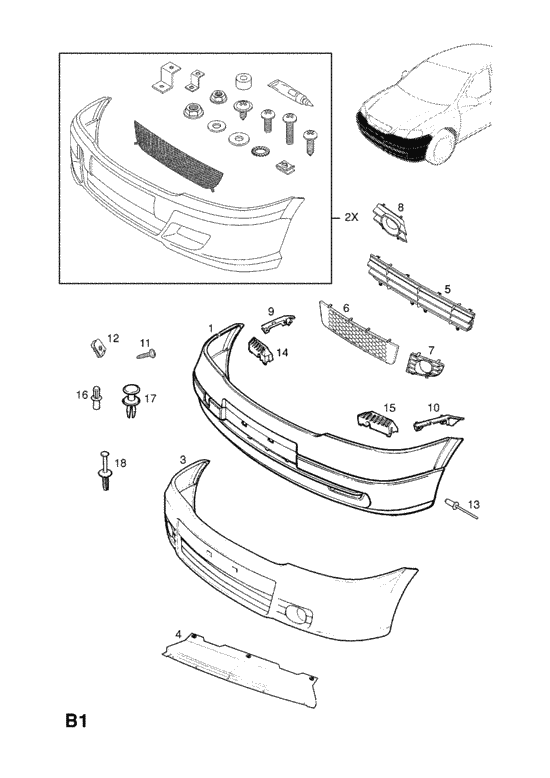 2X
8
5
9
6
1
12
11
14
7
16
17
15
10
18
3
13
4
B1