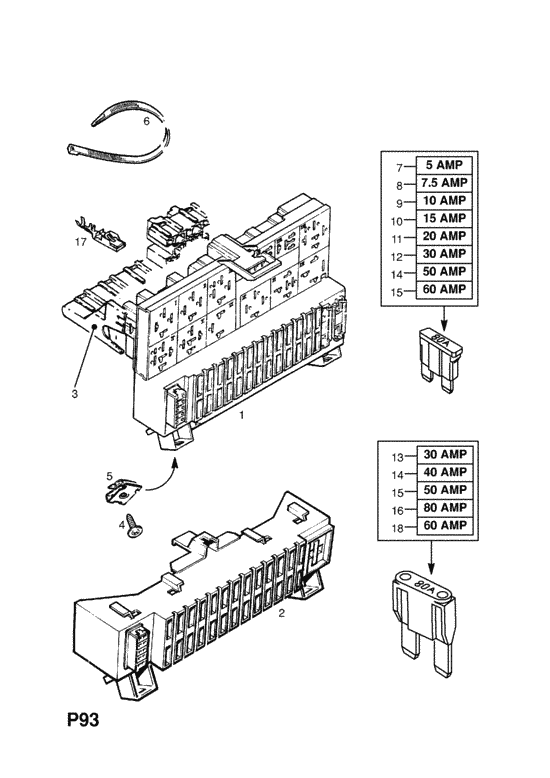 6

17

3

1

5

4

2

7 5 AMP
8 7.5 AMP
9 10 AMP
10 15 AMP
11 20 AMP
12 30 AMP
14 50 AMP
15 60 AMP

80A

13 30 AMP
14 40 AMP
15 50 AMP
16 80 AMP
18 60 AMP

80A

P93