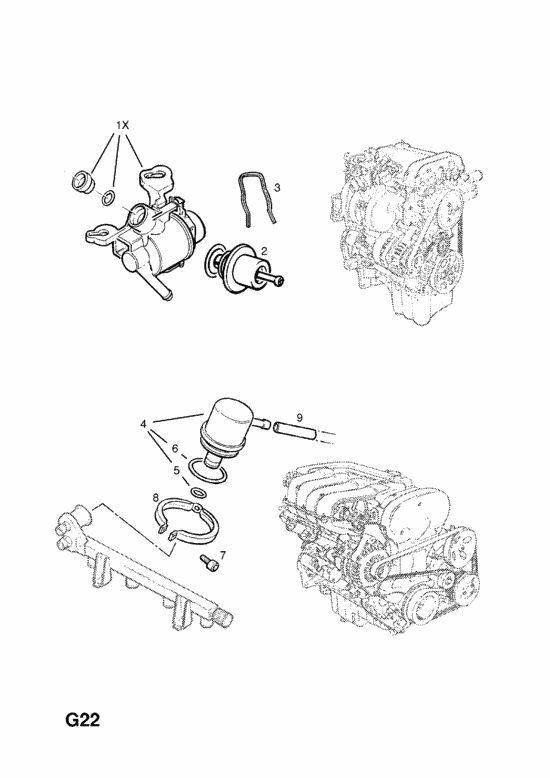 1X
3
2
4
9
6
5
8
7
G22