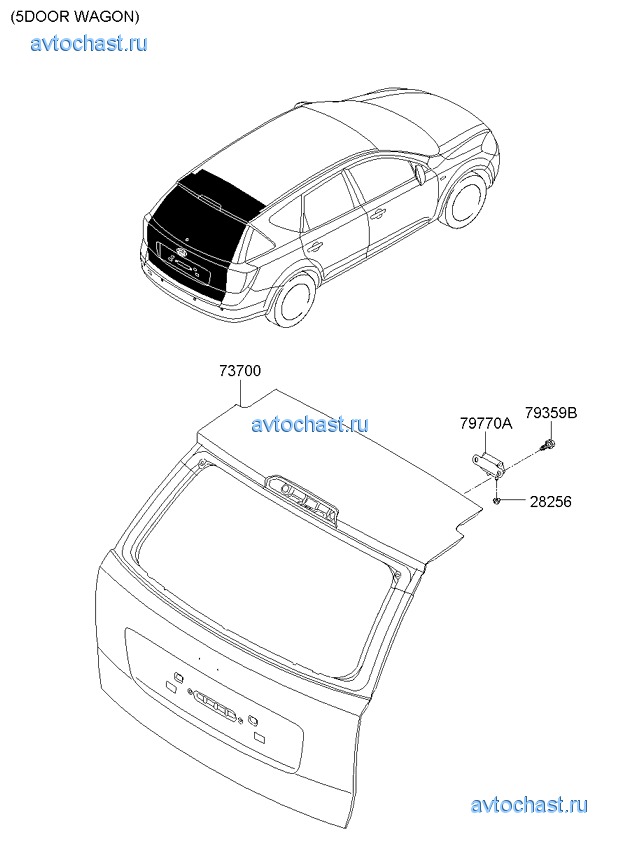 (5DOOR WAGON)
avtochast.ru

73700
avtochast.ru
79770A
79359B
28256

avtochast.ru