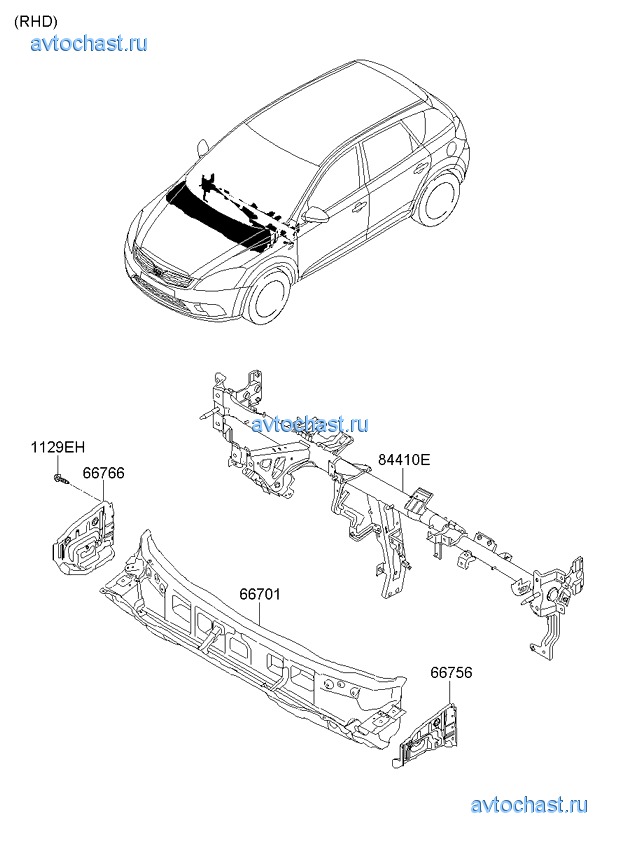 (RHD)
avtochast.ru

avtochast.ru

1129EH
66766
84410E
66701
66756

avtochast.ru