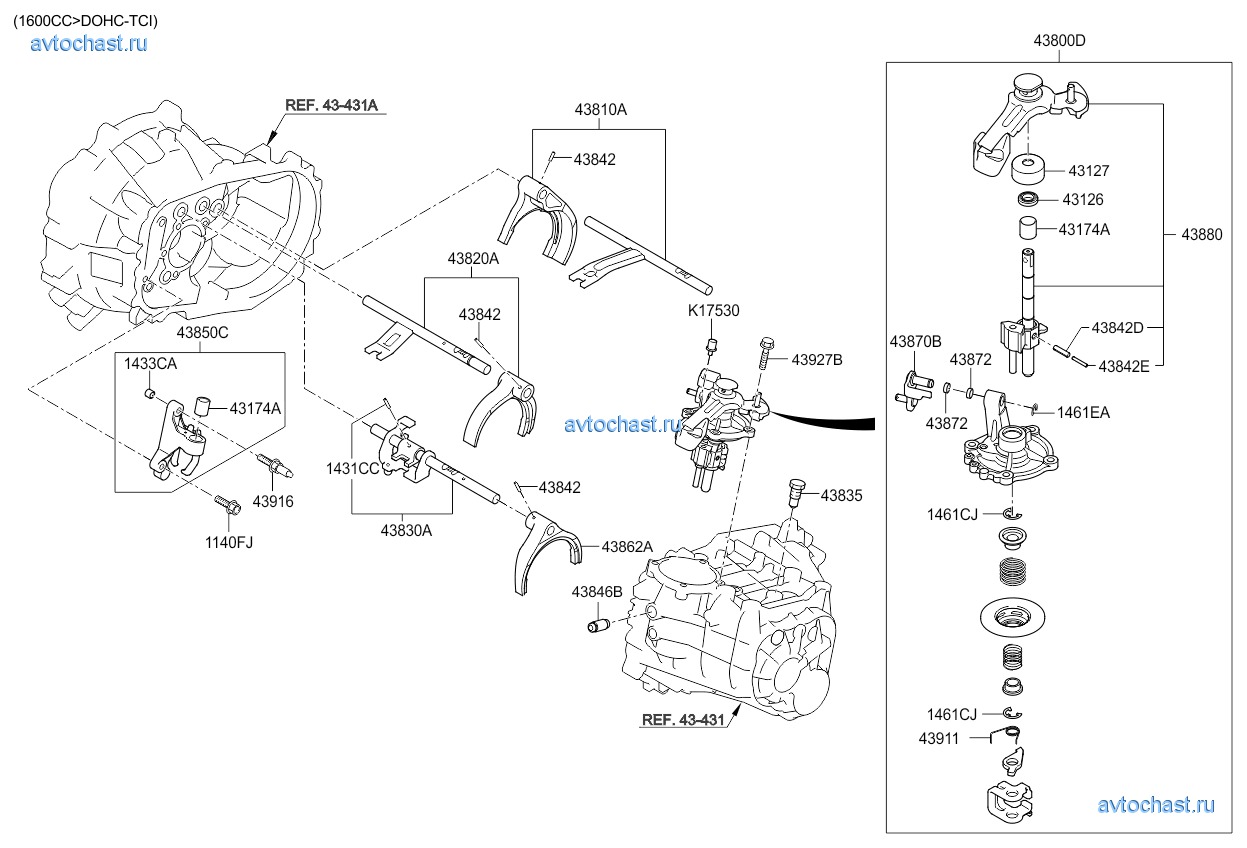 (1600CC>DOHC-TCI)
avtochast.ru

REF. 43-431A
43810A
43842
43820A
43842
43850C
1433CA
43174A
43916
1140FJ
1431CC
43830A
43842
43862A
43846B
K17530
43927B
avtochast.ru
43835
REF. 43-431

43800D
43127
43126
43174A
43880
43842D
43842E
43870B
43872
43872
1461EA
1461CJ
1461CJ
43911
avtochast.ru