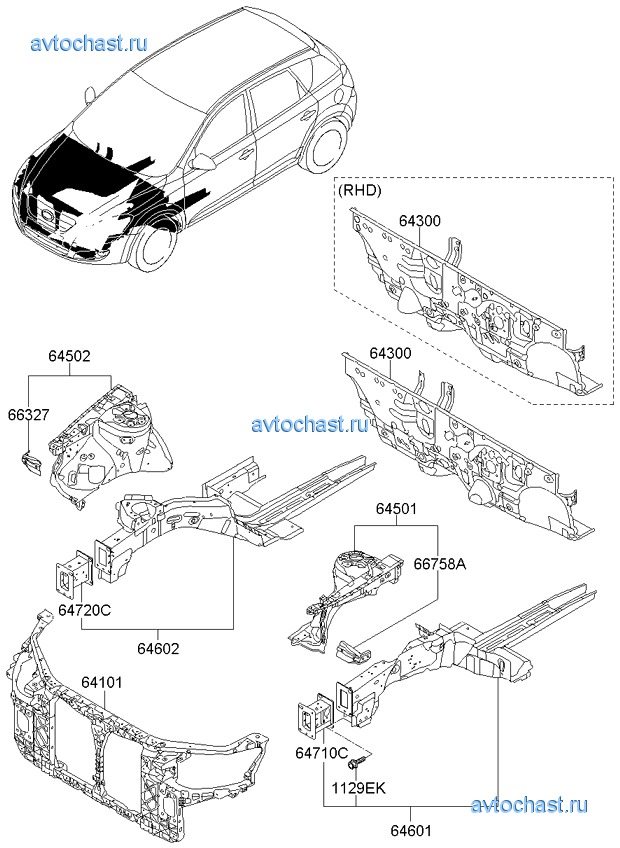 avtochast.ru

(RHD)
64300

64300

64502
66327

avtochast.ru

64501
66758A

64720C
64602

64101

64710C
1129EK
avtochast.ru
64601