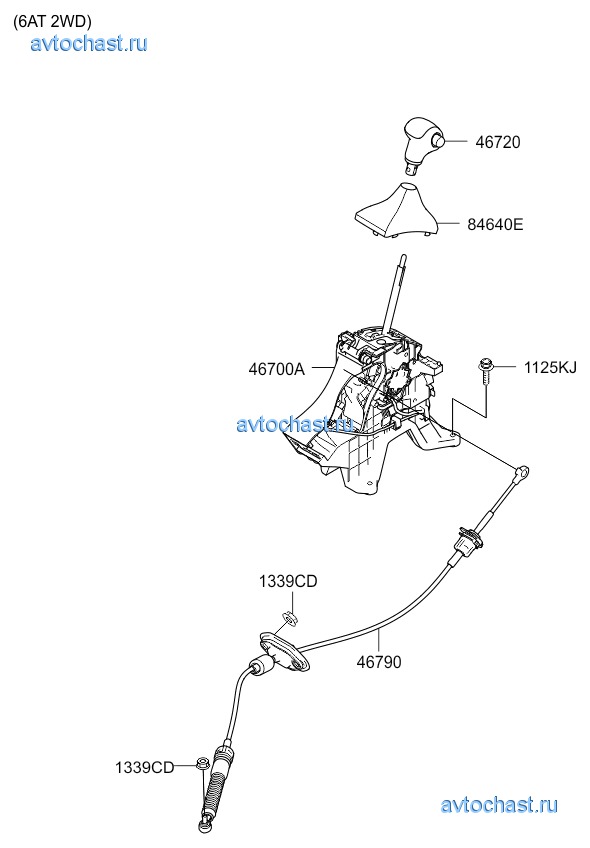 (6AT 2WD)
avtochast.ru

46720

84640E

46700A

1125KJ

avtochast.ru

1339CD

46790

1339CD

avtochast.ru