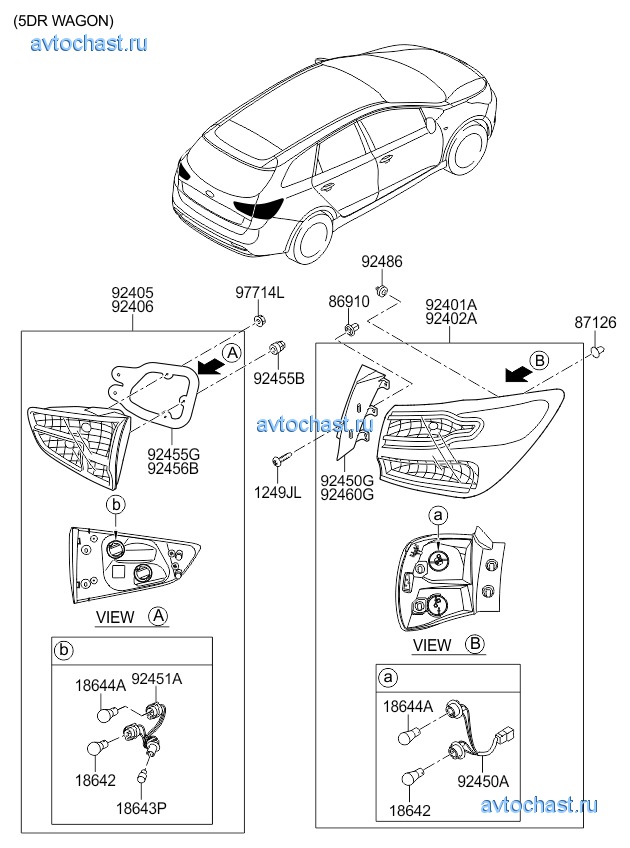 (5DR WAGON)
avtochast.ru

92486
92405
92406
97714L
86910
92401A
92402A
87126
A
B
92455B
avtochast.ru
92455G
92456B
1249JL
92450G
92460G
b
a
VIEW A
VIEW B
b
18644A
92451A
18642
18643P
a
18644A
92450A
18642
avtochast.ru