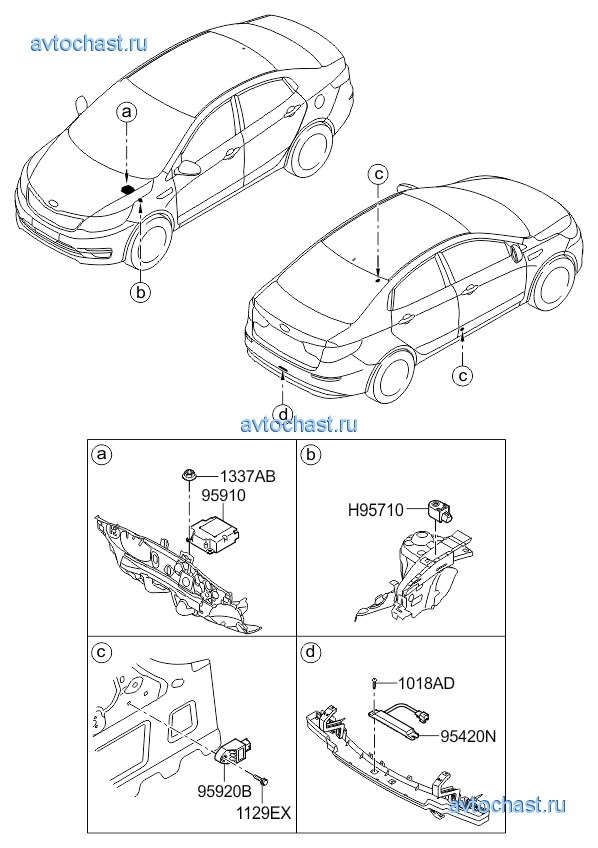 avtochast.ru

a

b

c

c

d

avtochast.ru

a

1337AB

95910

b

H95710

c

95920B

1129EX

d

1018AD

95420N

avtochast.ru