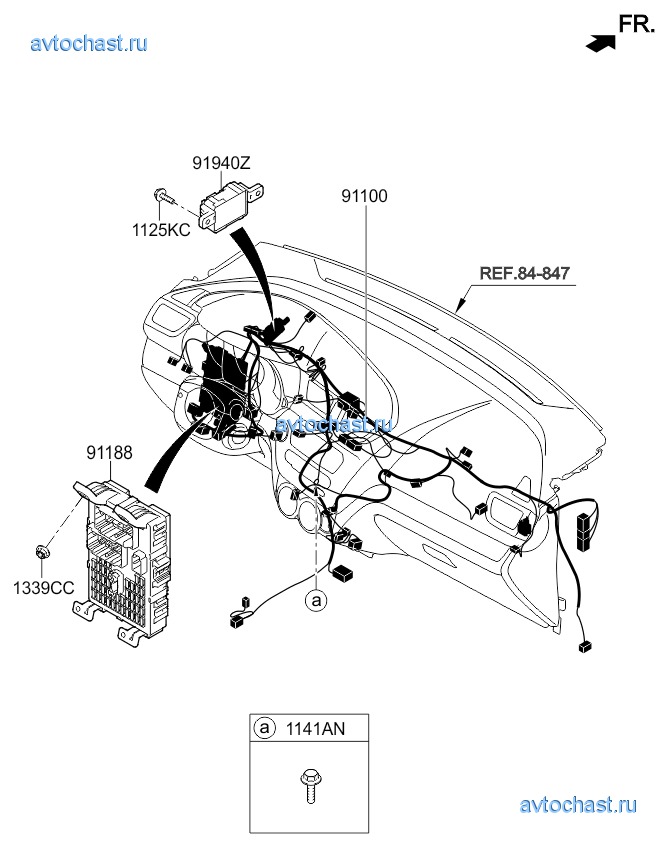 avtochast.ru

FR.

91940Z

1125KC

91100

REF.84-847

avtochast.ru

91188

1339CC

a

a 1141AN

avtochast.ru