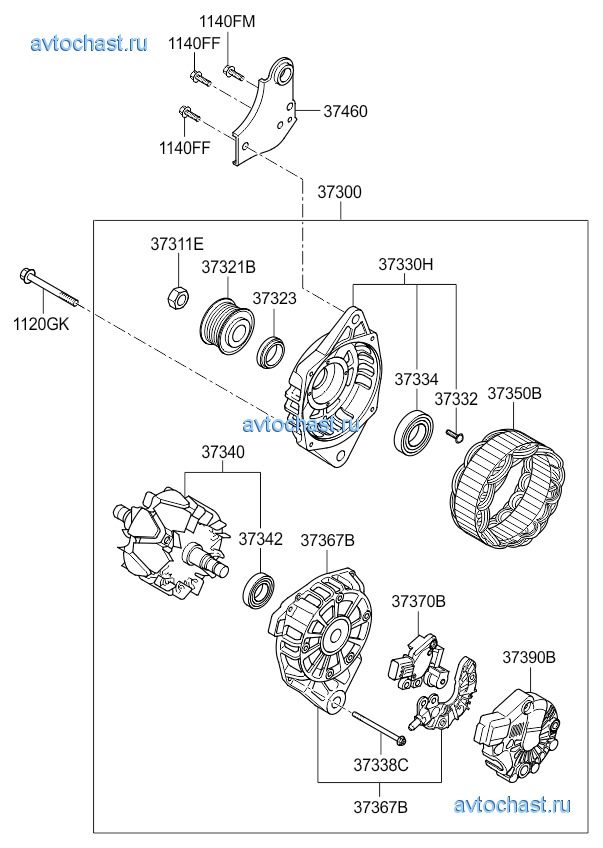 avtochast.ru
1140FM
1140FF
37460
1140FF
37300
37311E
37321B
37323
37330H
1120GK
37334
37332
37350B
avtochast.ru
37340
37342
37367B
37370B
37390B
37338C
37367B
avtochast.ru