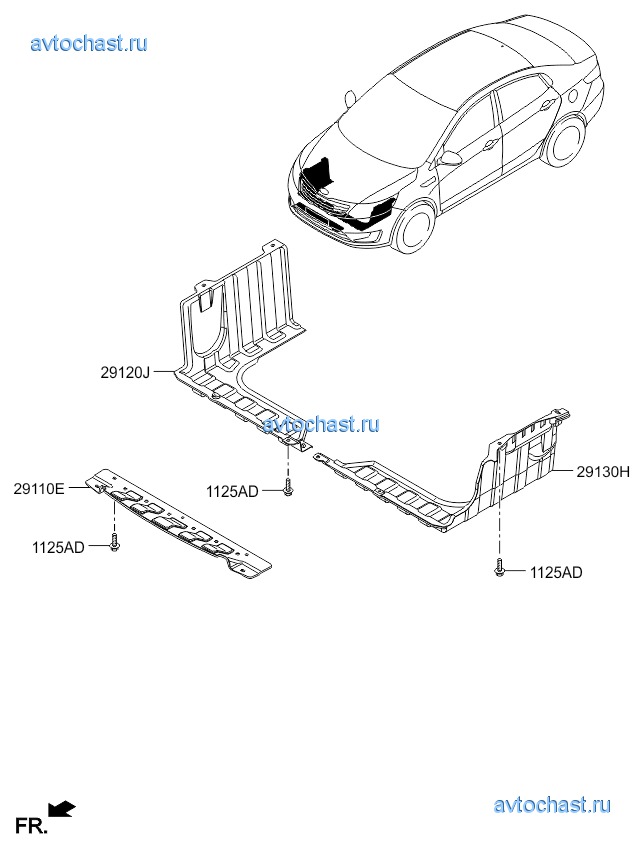 avtochast.ru

29120J

avtochast.ru

29110E

1125AD

29130H

1125AD

1125AD

FR.

avtochast.ru