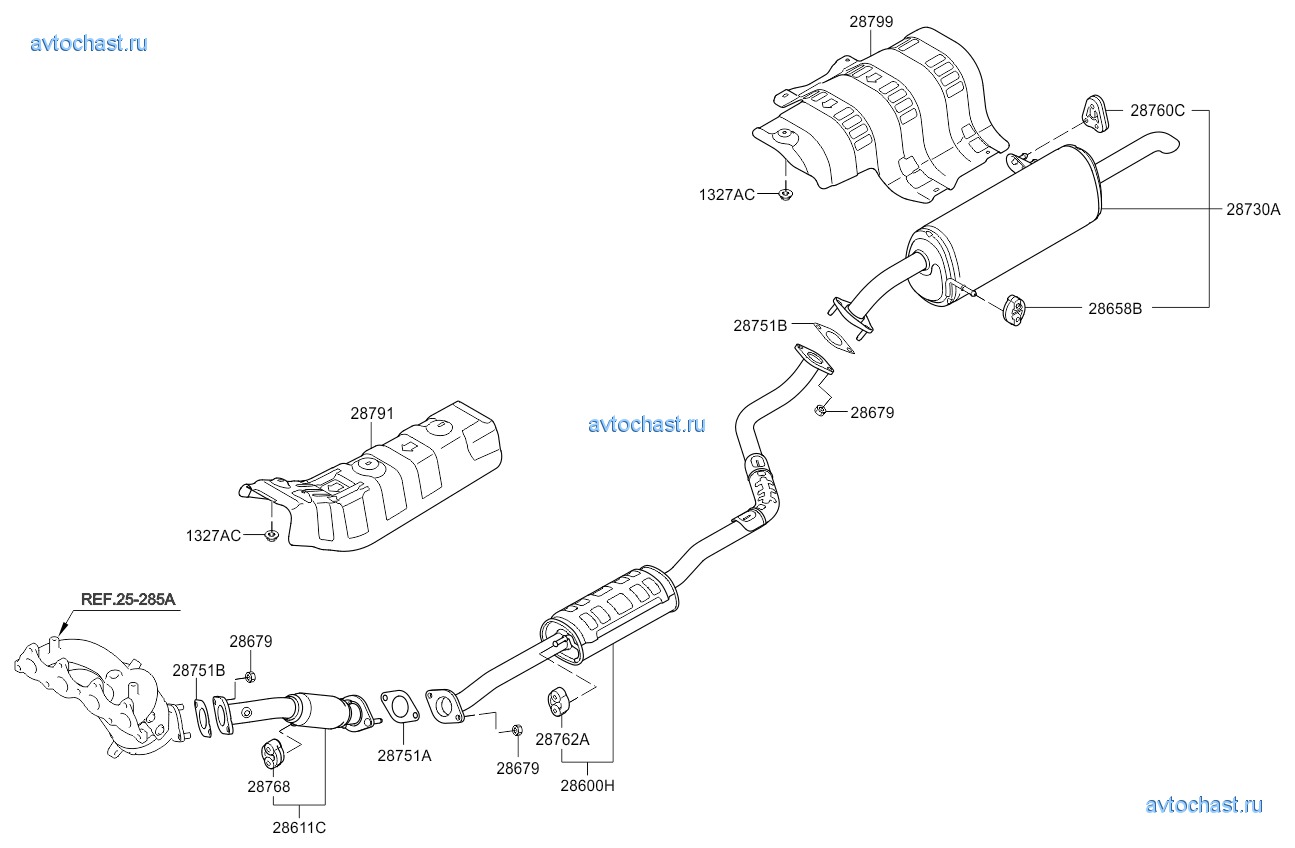 avtochast.ru

28799

28760C

1327AC

28730A

28658B

28751B

28679

avtochast.ru

28791

1327AC

REF.25-285A

28679

28751B

28768

28611C

28751A

28679

28762A

28600H

avtochast.ru