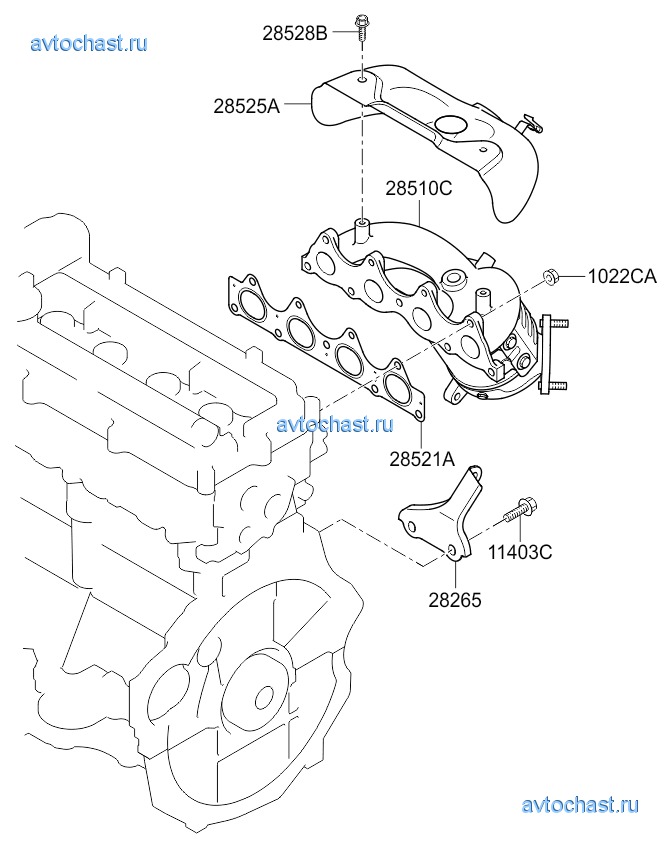 avtochast.ru

28528B

28525A

28510C

1022CA

avtochast.ru

28521A

11403C

28265

avtochast.ru