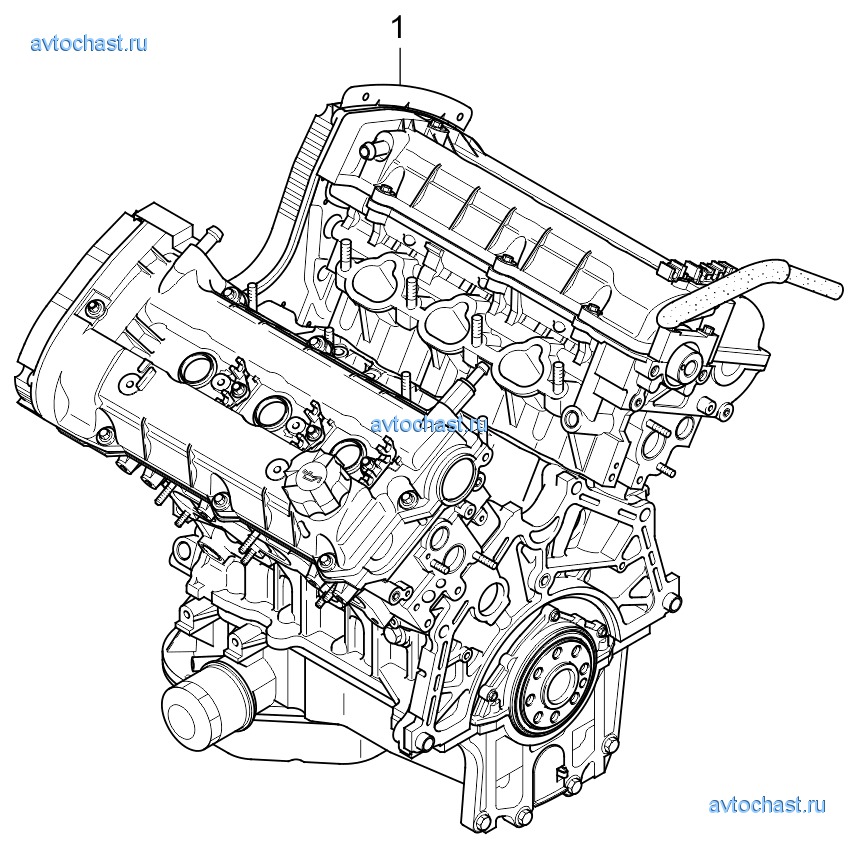 avtochast.ru

1

avtochast.ru

avtochast.ru