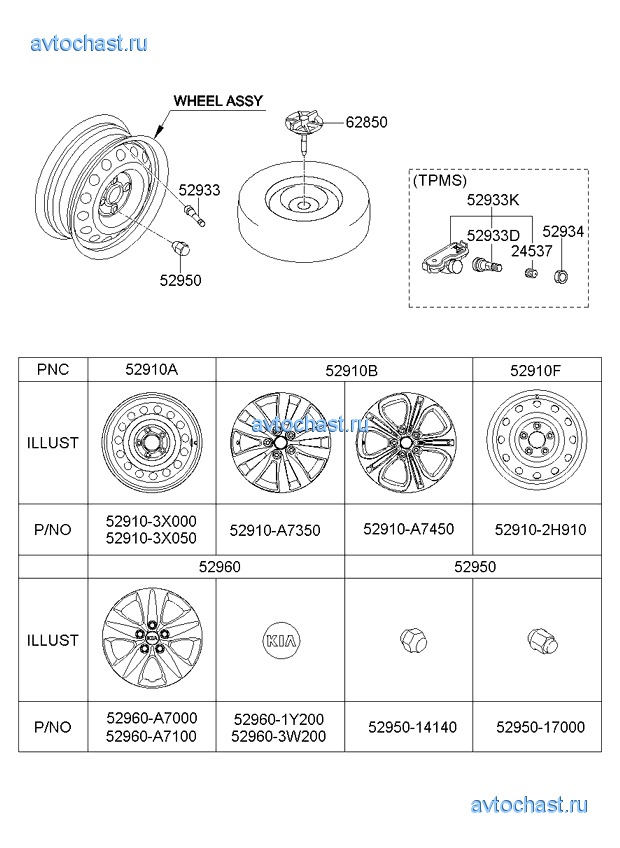 avtochast.ru

WHEEL ASSY

62850

52933

52950

(TPMS)

52933K

52933D

52934

24537

| PNC | 52910A | 52910B | | 52910F |
|---|---|---|---|---|
| ILLUST | | avtochast.ru | | |
| P/NO | 52910-3X000 52910-3X050 | 52910-A7350 | 52910-A7450 | 52910-2H910 |
| | 52960 | | 52950 | |
| ILLUST | | KIA | | |
| P/NO | 52960-A7000 52960-A7100 | 52960-1Y200 52960-3W200 | 52950-14140 | 52950-17000 |

avtochast.ru