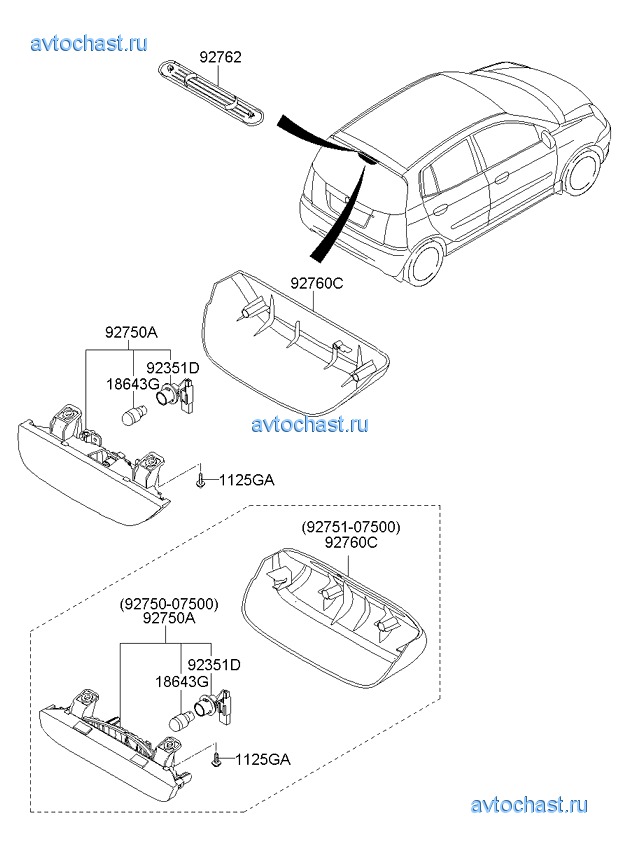 avtochast.ru

92762

92760C

92750A

92351D

18643G

avtochast.ru

1125GA

(92751-07500)
92760C

(92750-07500)
92750A

92351D

18643G

1125GA

avtochast.ru