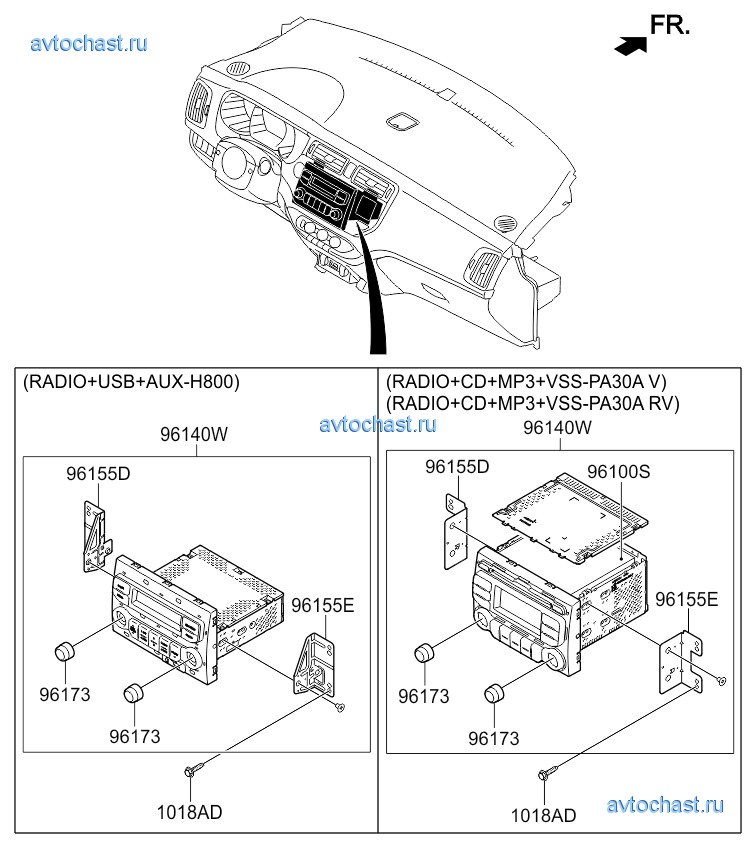 avtochast.ru

FR.

(RADIO+USB+AUX-H800)

96140W

96155D

96155E

96173

96173

1018AD

(RADIO+CD+MP3+VSS-PA30A V)
(RADIO+CD+MP3+VSS-PA30A RV)

avtochast.ru

96140W

96155D

96100S

96155E

96173

96173

1018AD

avtochast.ru