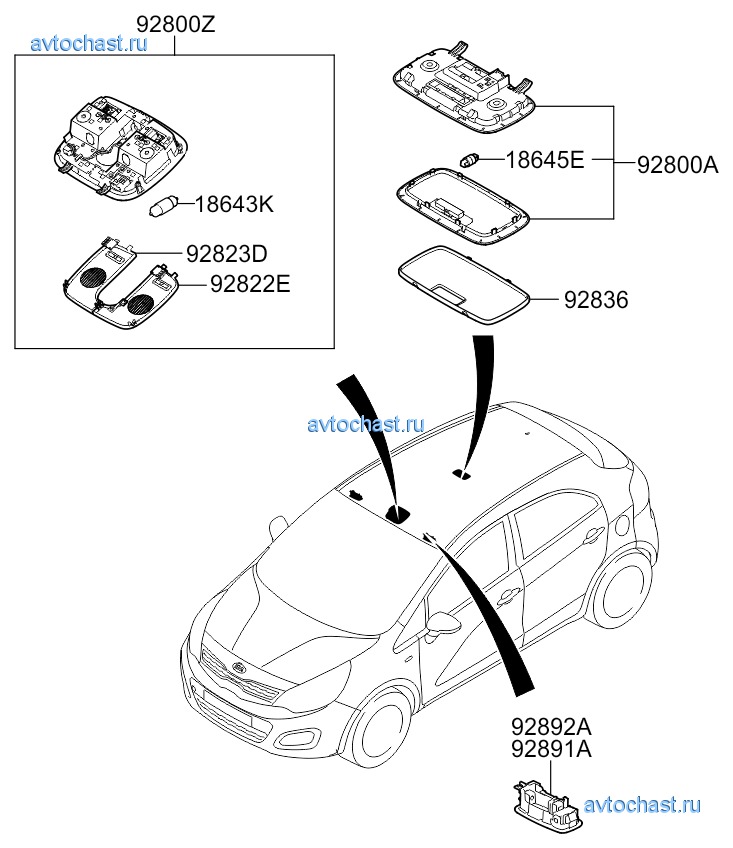 92800Z
avtochast.ru
18643K
92823D
92822E
18645E
92800A
92836
avtochast.ru
92892A
92891A
avtochast.ru