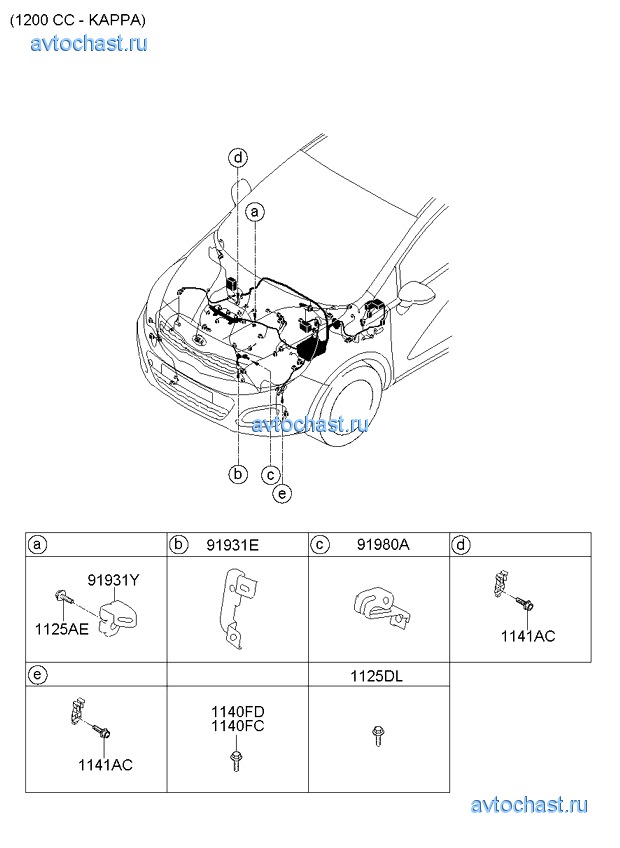 (1200 CC - KAPPA)

avtochast.ru

d

a

avtochast.ru

b

c

e

| a | b 91931E | c 91980A | d |
|---|---|---|---|
| 91931Y 1125AE |  |  | 1141AC |
| e |  | 1125DL |  |
| 1141AC | 1140FD 1140FC |  |  |

avtochast.ru