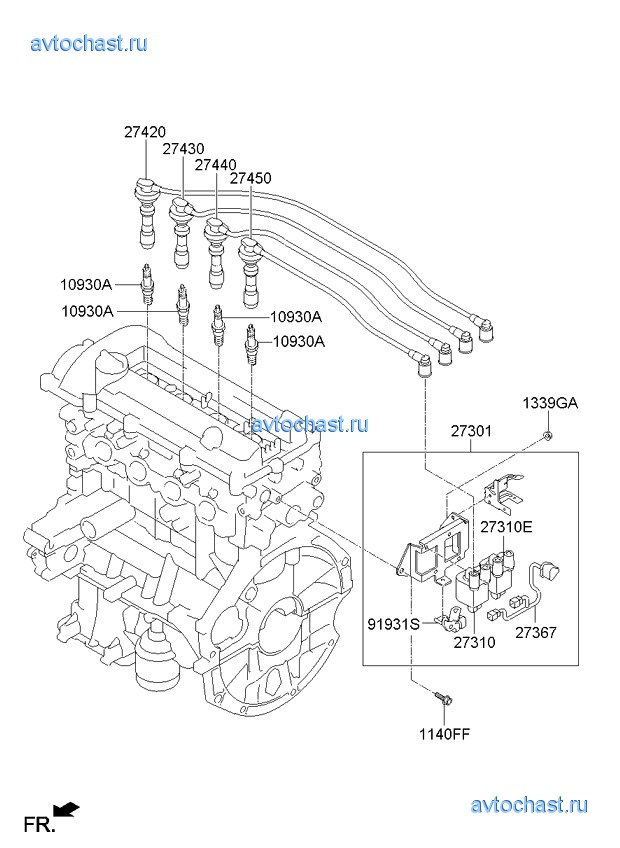 avtochast.ru

27420
27430
27440
27450

10930A
10930A
10930A
10930A

avtochast.ru

1339GA
27301
27310E
91931S
27310
27367

1140FF

FR.

avtochast.ru