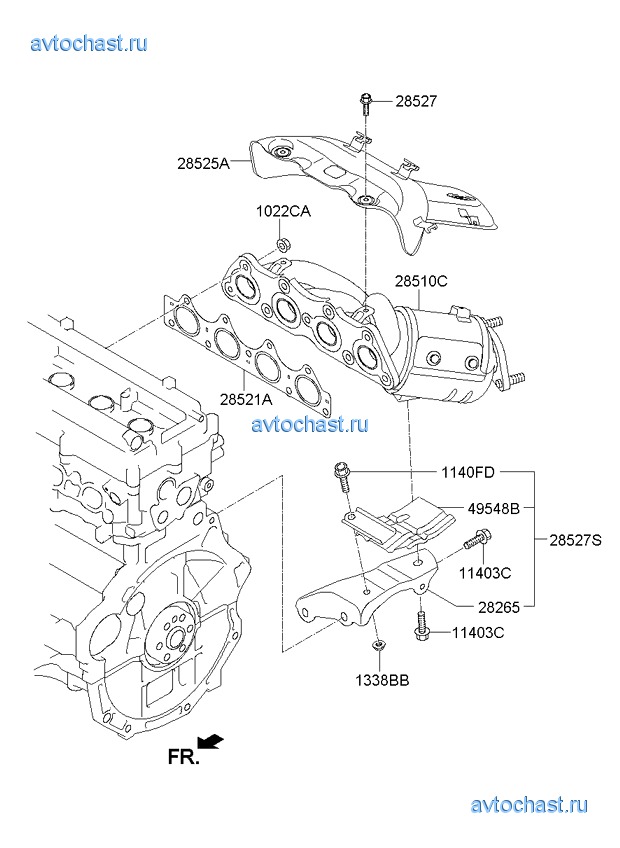 avtochast.ru

28527

28525A

1022CA

28510C

28521A

avtochast.ru

1140FD

49548B

28527S

11403C

28265

11403C

1338BB

FR.

avtochast.ru