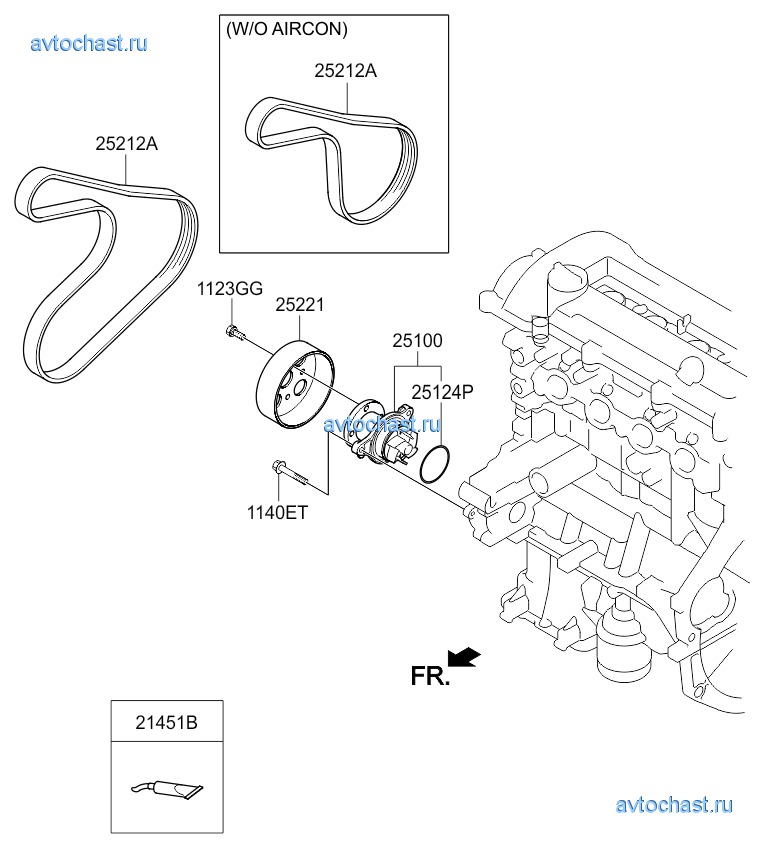 avtochast.ru

(W/O AIRCON)
25212A

25212A

1123GG
25221
25100
25124P
avtochast.ru
1140ET

FR.

21451B

avtochast.ru