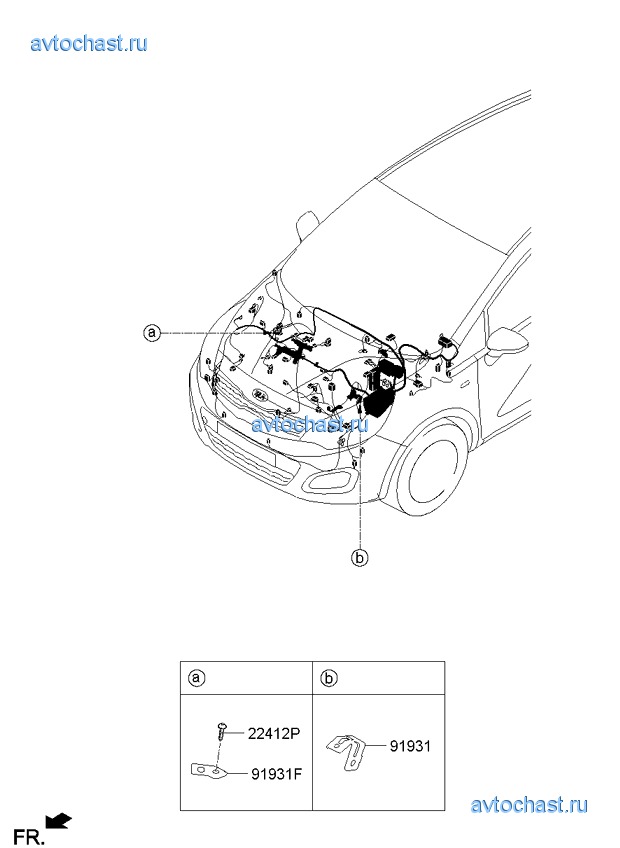 avtochast.ru

a

avtochast.ru

b

| a | b |
|---|---|
| 22412P 91931F | 91931 |

avtochast.ru

FR.