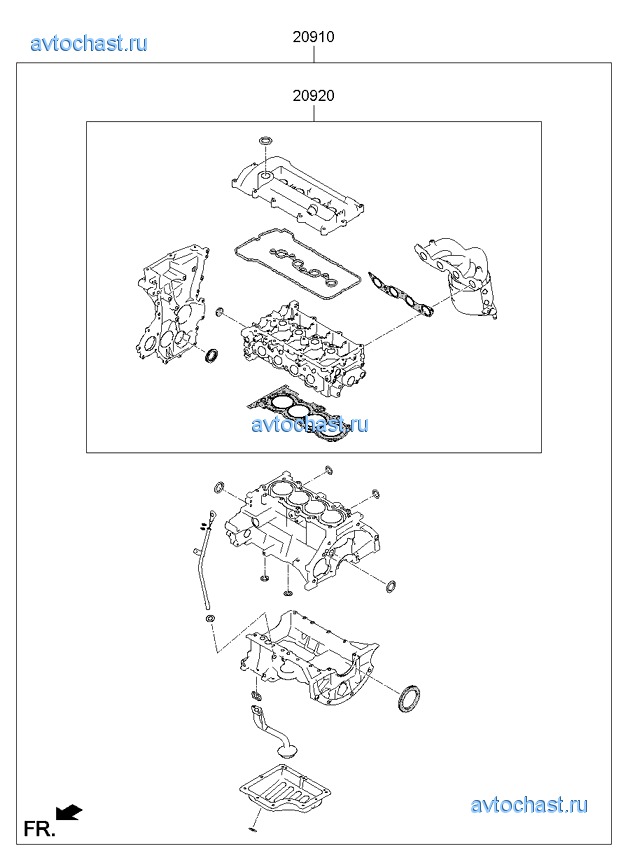 avtochast.ru

20910

20920

avtochast.ru

avtochast.ru

FR.