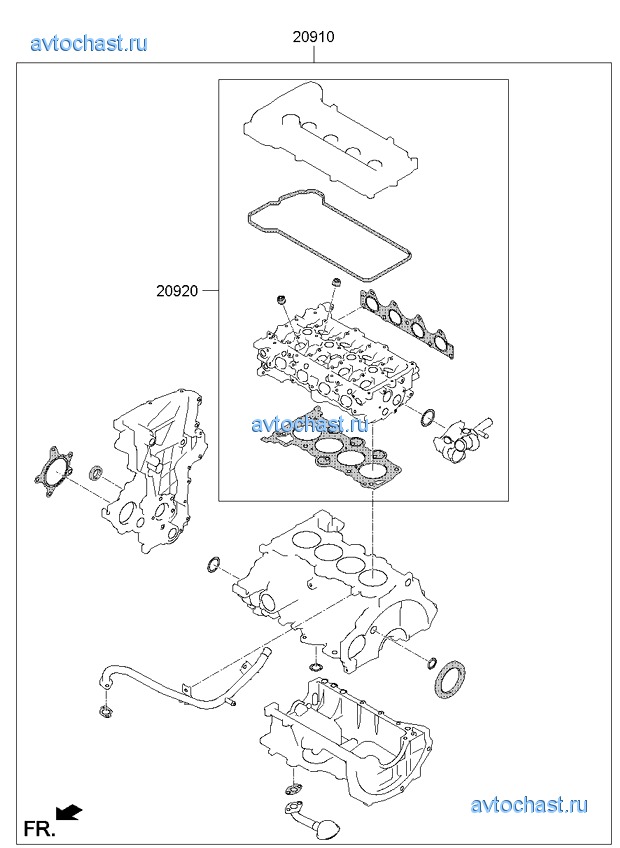 avtochast.ru

20910

20920

avtochast.ru

avtochast.ru

FR.