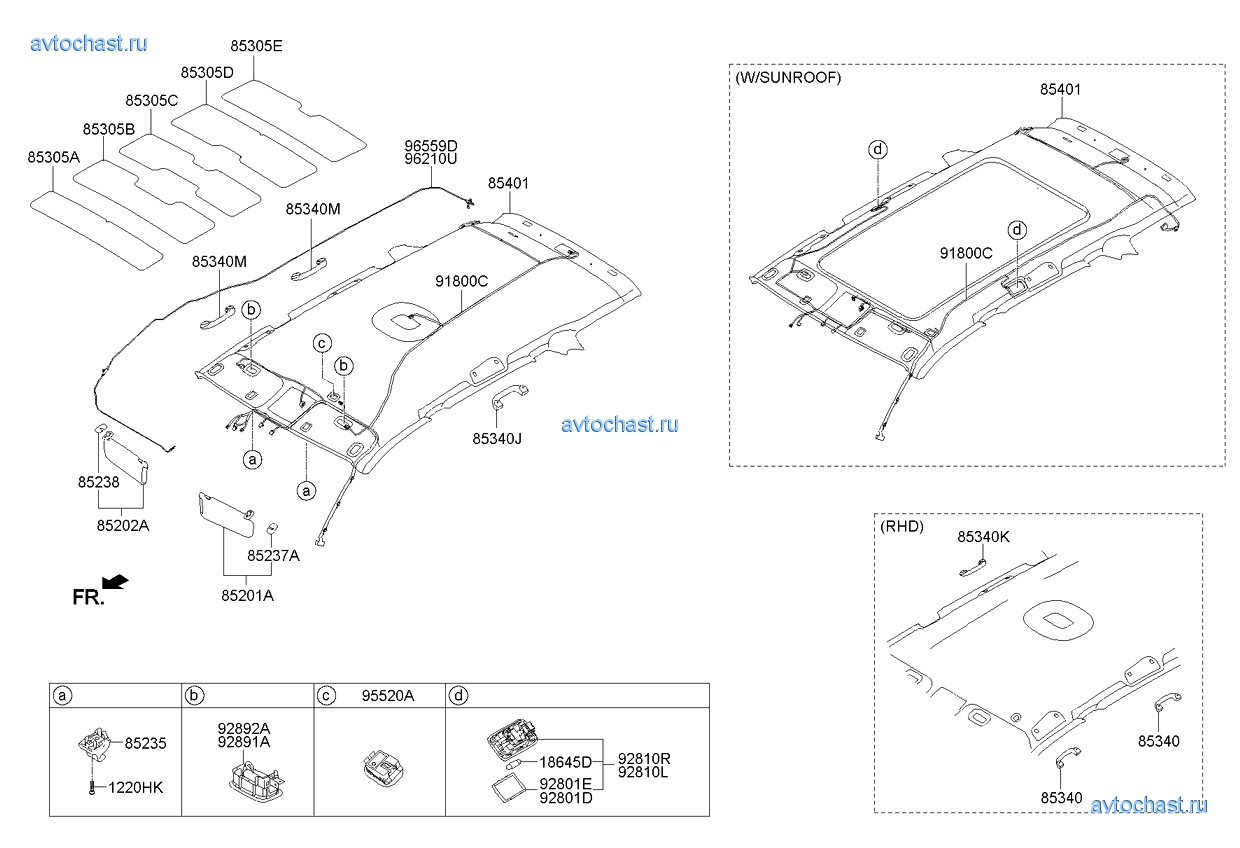 avtochast.ru

85305E
85305D
85305C
85305B
85305A
96559D
96210U
85401
85340M
85340M
91800C
b
c
b
a
a
85340J
avtochast.ru
85238
85202A
85237A
85201A
FR.

(W/SUNROOF)
85401
d
d
91800C

(RHD)
85340K
85340
85340
avtochast.ru

| a | b | c 95520A | d |
|---|---|---|---|
| 85235 1220HK | 92892A 92891A | | 18645D 92801E 92801D 92810R 92810L |