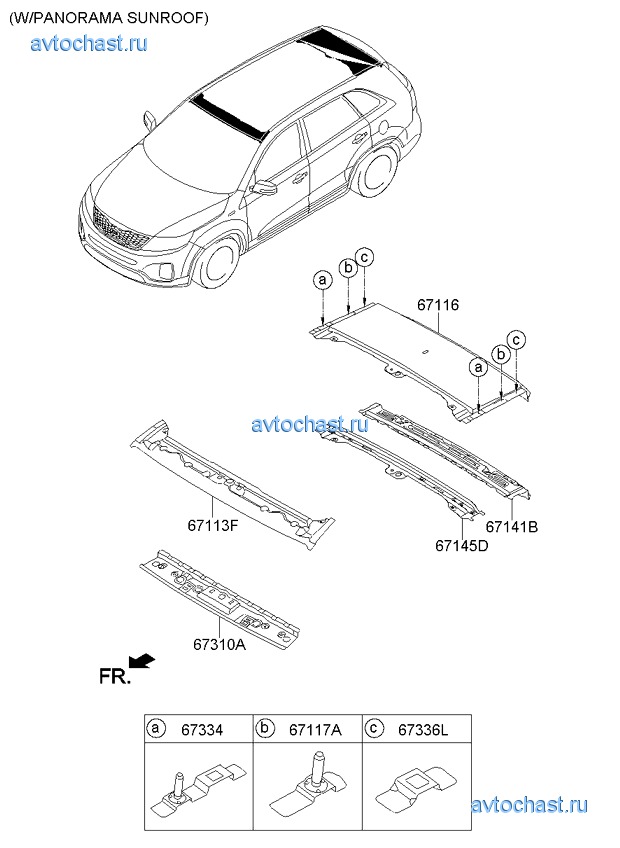 (W/PANORAMA SUNROOF)

avtochast.ru

a b c

67116

a b c

avtochast.ru

67113F

67141B

67145D

67310A

FR.

| a 67334 | b 67117A | c 67336L |
|---|---|---|
| | | |

avtochast.ru