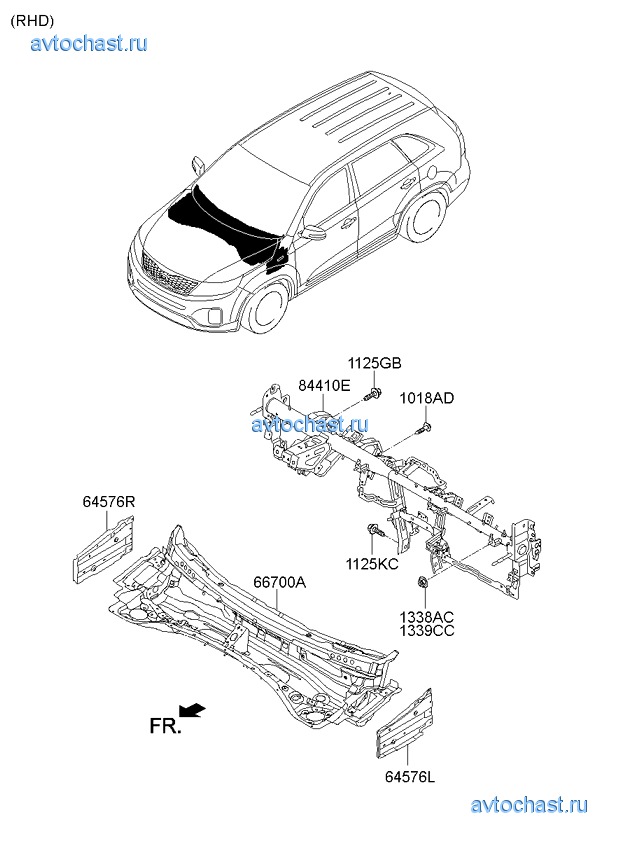 (RHD)
avtochast.ru

1125GB
84410E
1018AD
avtochast.ru
64576R
1125KC
66700A
1338AC
1339CC
FR.
64576L
avtochast.ru