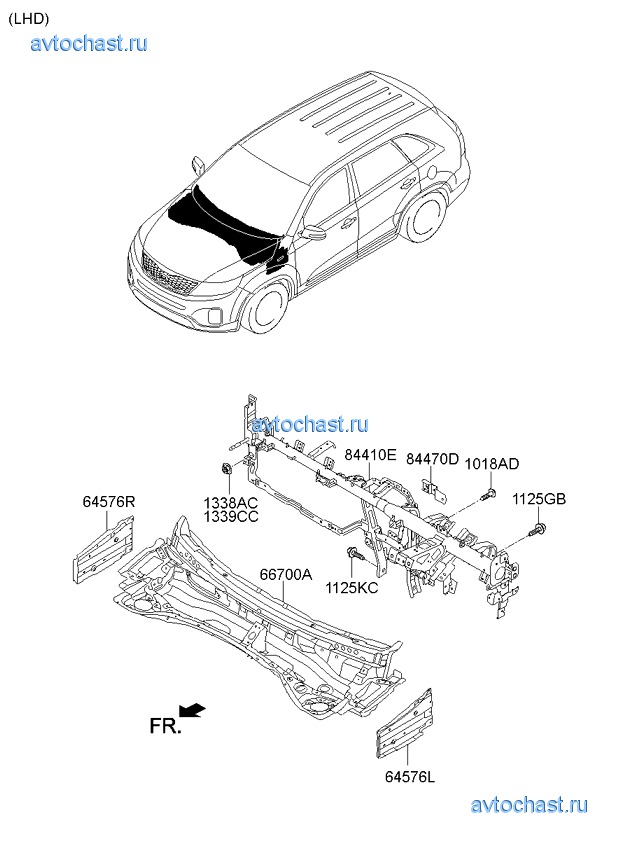 (LHD)
avtochast.ru

avtochast.ru
84410E
84470D
1018AD
1125GB
64576R
1338AC
1339CC
66700A
1125KC
FR.
64576L
avtochast.ru