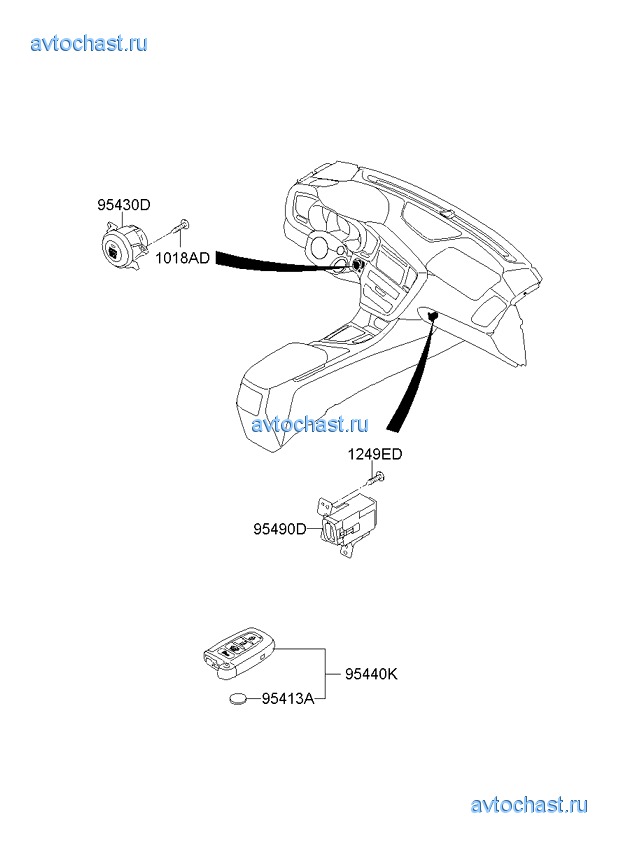 avtochast.ru

95430D

1018AD

avtochast.ru

1249ED

95490D

95440K

95413A

avtochast.ru