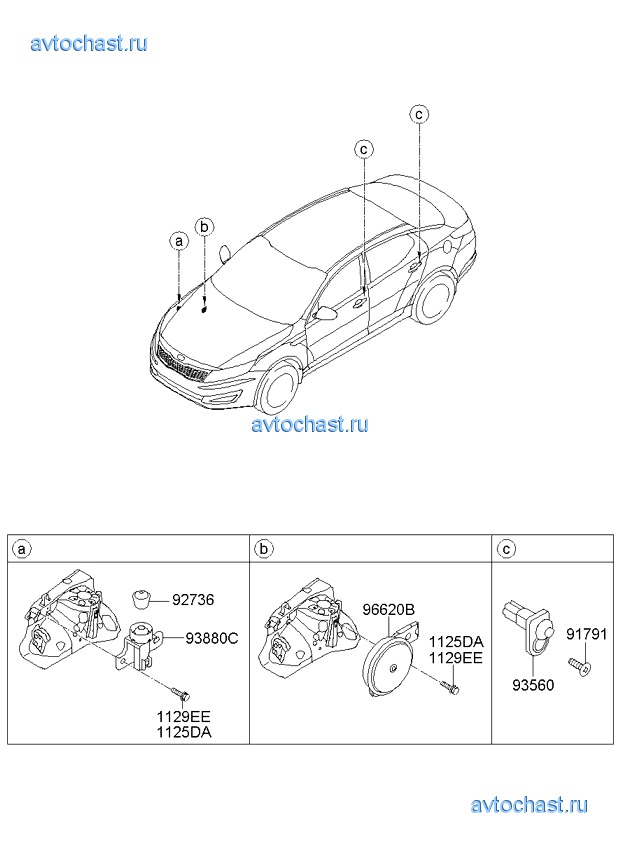 avtochast.ru

c

c

a

b

avtochast.ru

a

92736

93880C

1129EE
1125DA

b

96620B

1125DA
1129EE

c

91791

93560

avtochast.ru