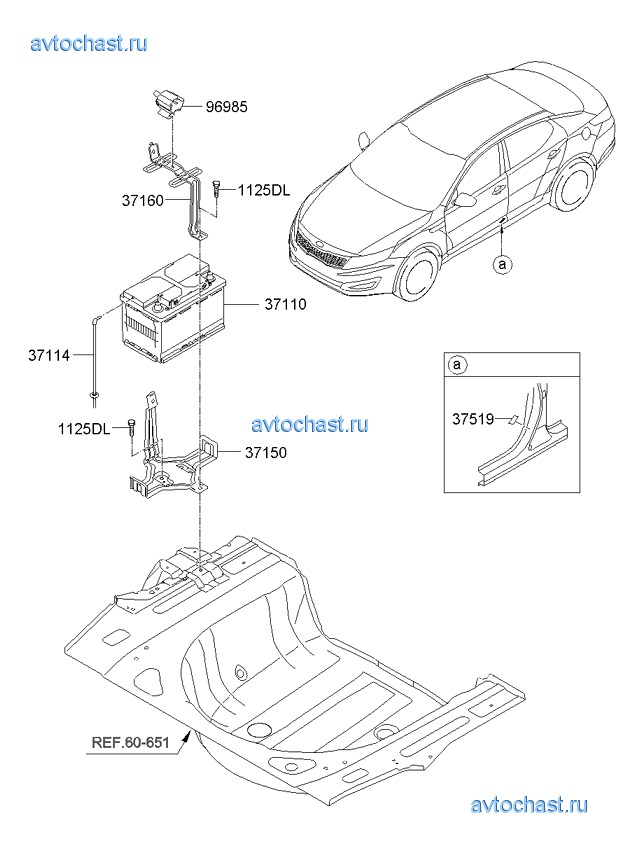 avtochast.ru

96985

37160

1125DL

a

37110

37114

a

37519

1125DL

avtochast.ru

37150

REF.60-651

avtochast.ru