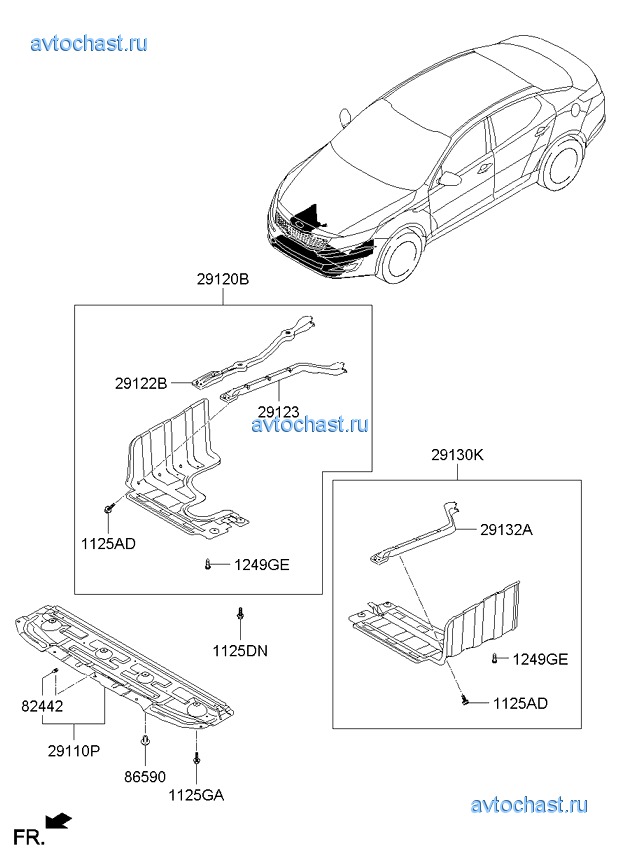 avtochast.ru

29120B

29122B

29123

avtochast.ru

1125AD

1249GE

29130K

29132A

1249GE

1125AD

1125DN

82442

29110P

86590

1125GA

avtochast.ru

FR.