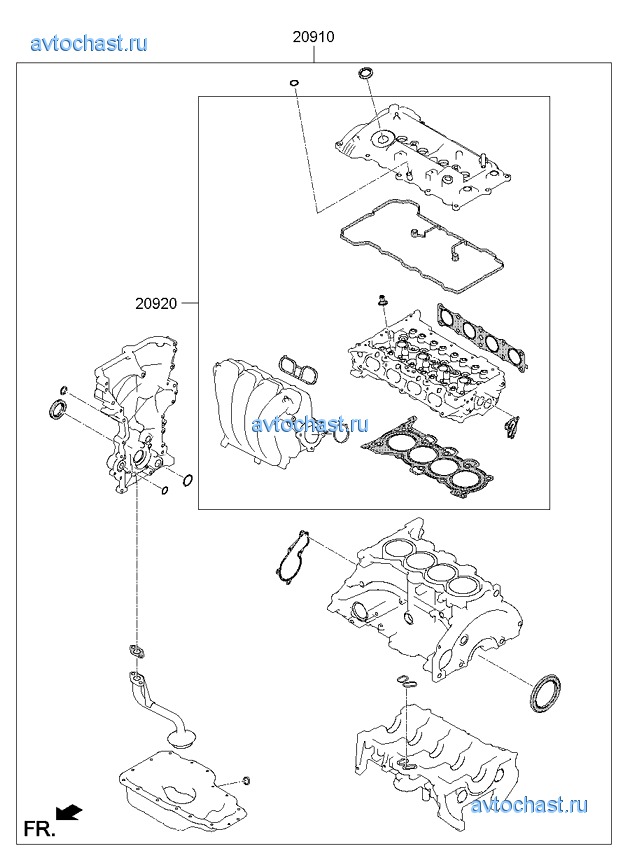 avtochast.ru

20910

20920

avtochast.ru

avtochast.ru

FR.