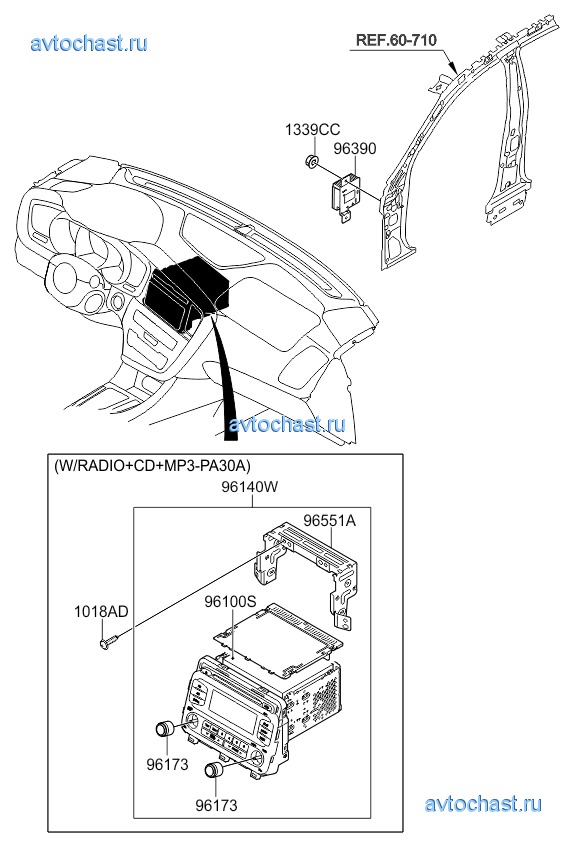 avtochast.ru

REF.60-710

1339CC

96390

avtochast.ru

(W/RADIO+CD+MP3-PA30A)

96140W

96551A

1018AD

96100S

96173

96173

avtochast.ru