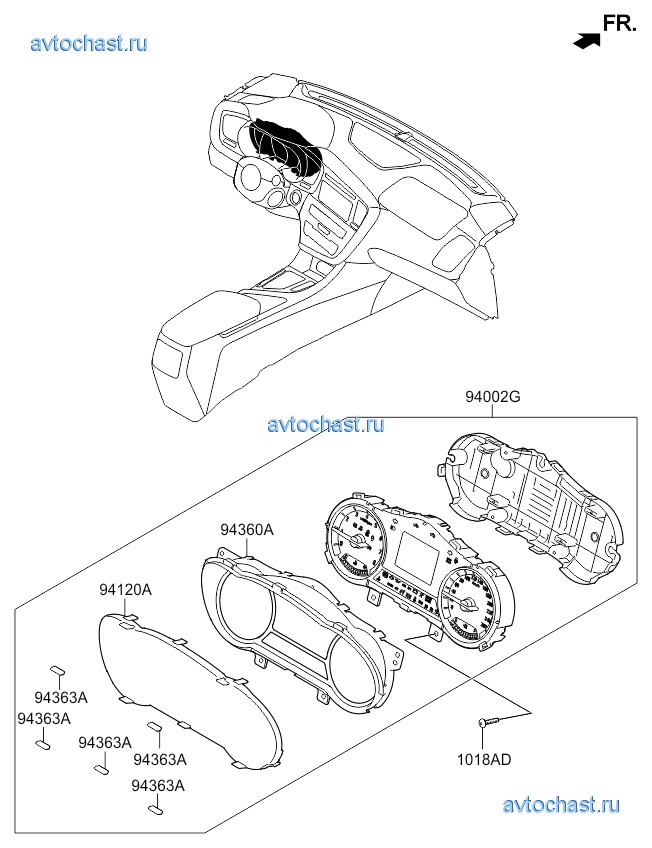 avtochast.ru

FR.

94002G

avtochast.ru

94360A

94120A

94363A

94363A

94363A

94363A

94363A

1018AD

avtochast.ru