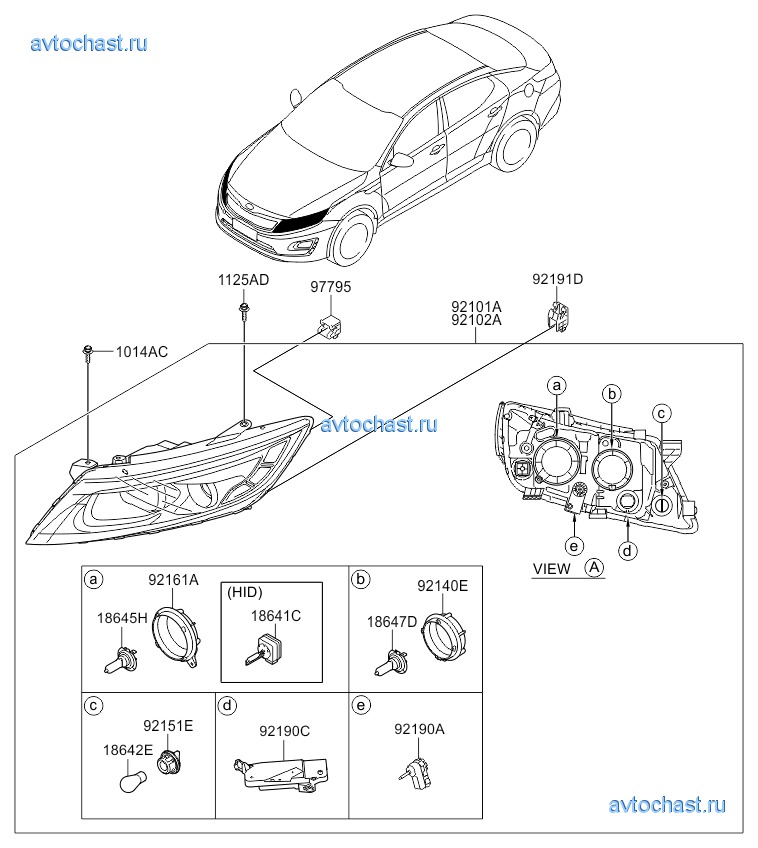 avtochast.ru

1125AD

97795

92191D

92101A
92102A

1014AC

avtochast.ru

a

b

c

e

d

VIEW A

a

92161A

18645H

(HID)

18641C

b

92140E

18647D

c

92151E

18642E

d

92190C

e

92190A

avtochast.ru