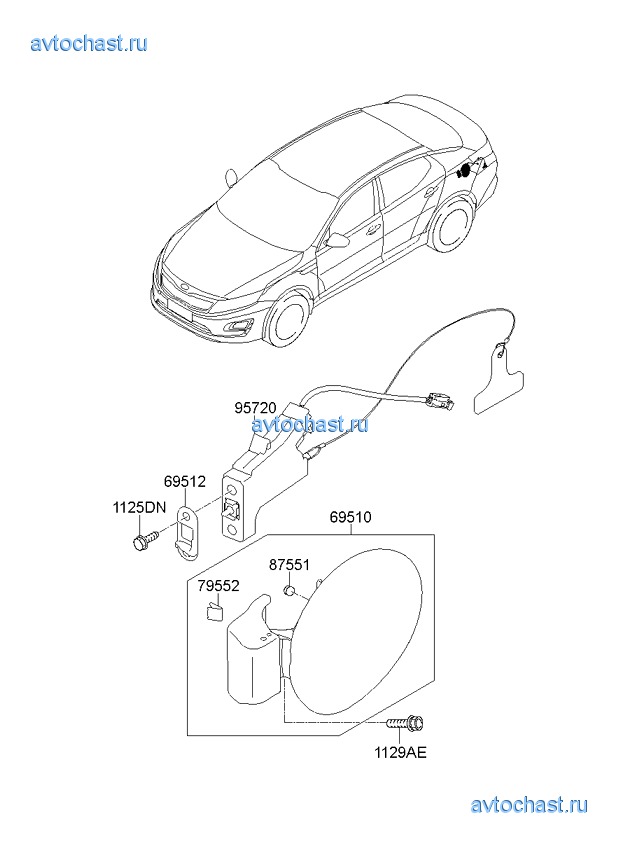 avtochast.ru

95720
avtochast.ru
69512
1125DN
69510
87551
79552
1129AE

avtochast.ru