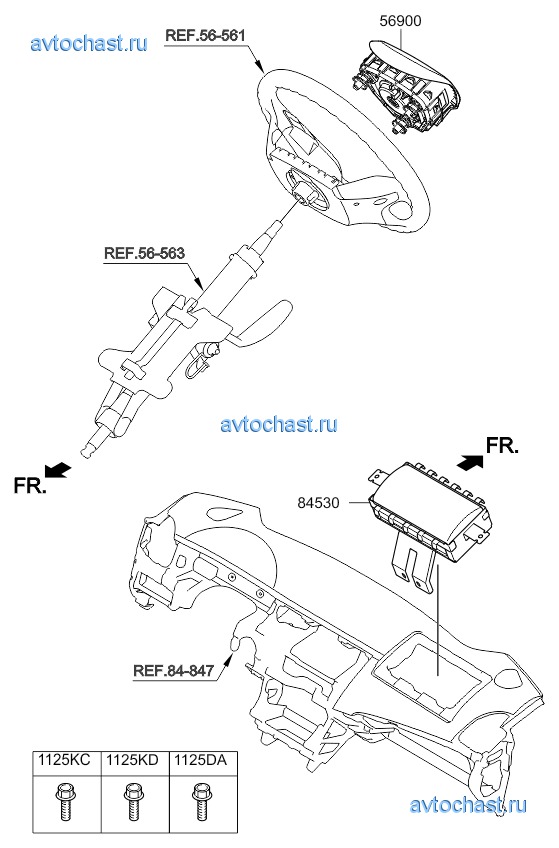 avtochast.ru

REF.56-561

56900

REF.56-563

avtochast.ru

FR.

FR.

84530

REF.84-847

| 1125KC | 1125KD | 1125DA |
|---|---|---|
| | | |

avtochast.ru