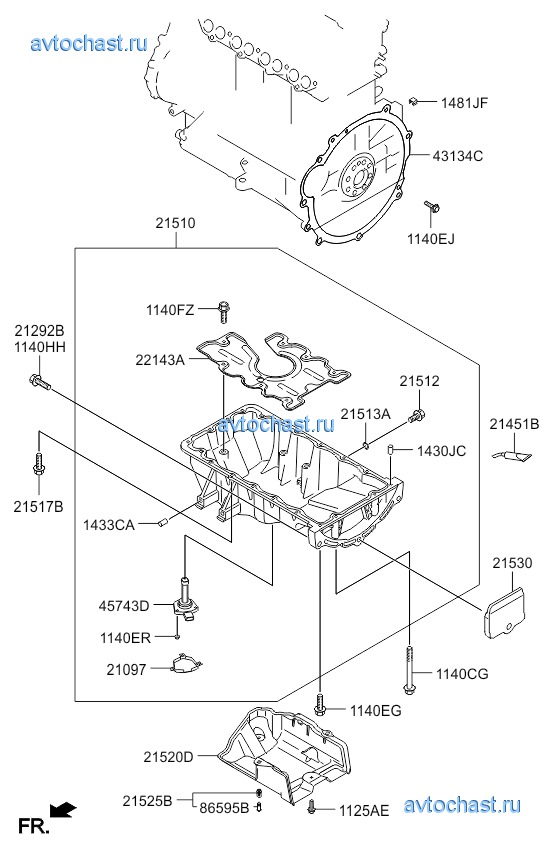 avtochast.ru

1481JF

43134C

1140EJ

21510

1140FZ

21292B
1140HH

22143A

21512

21513A

avtochast.ru

21451B

1430JC

21517B

1433CA

21530

45743D

1140ER

21097

1140CG

1140EG

21520D

21525B

86595B

1125AE

avtochast.ru

FR.