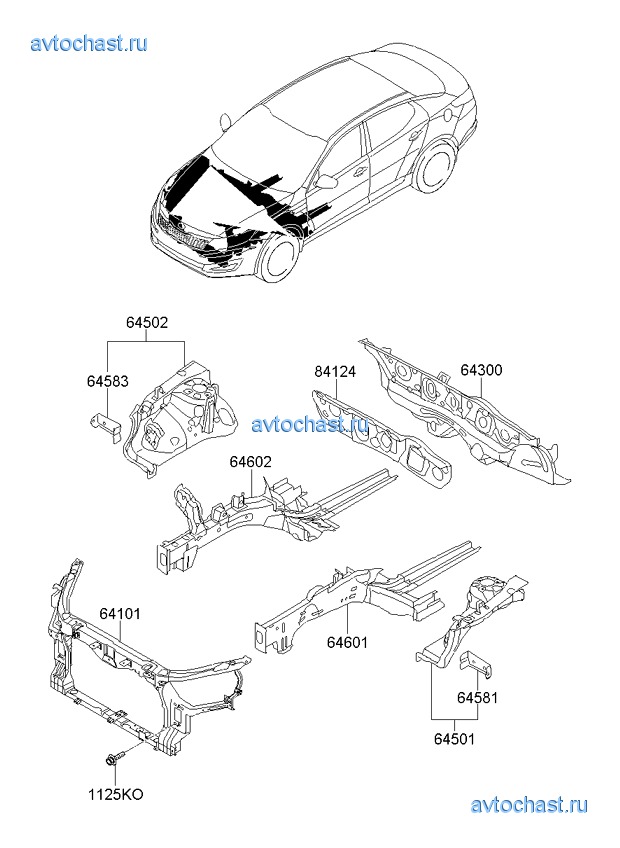 avtochast.ru

64502
64583
84124
64300
avtochast.ru
64602
64101
64601
64581
64501
1125KO
avtochast.ru